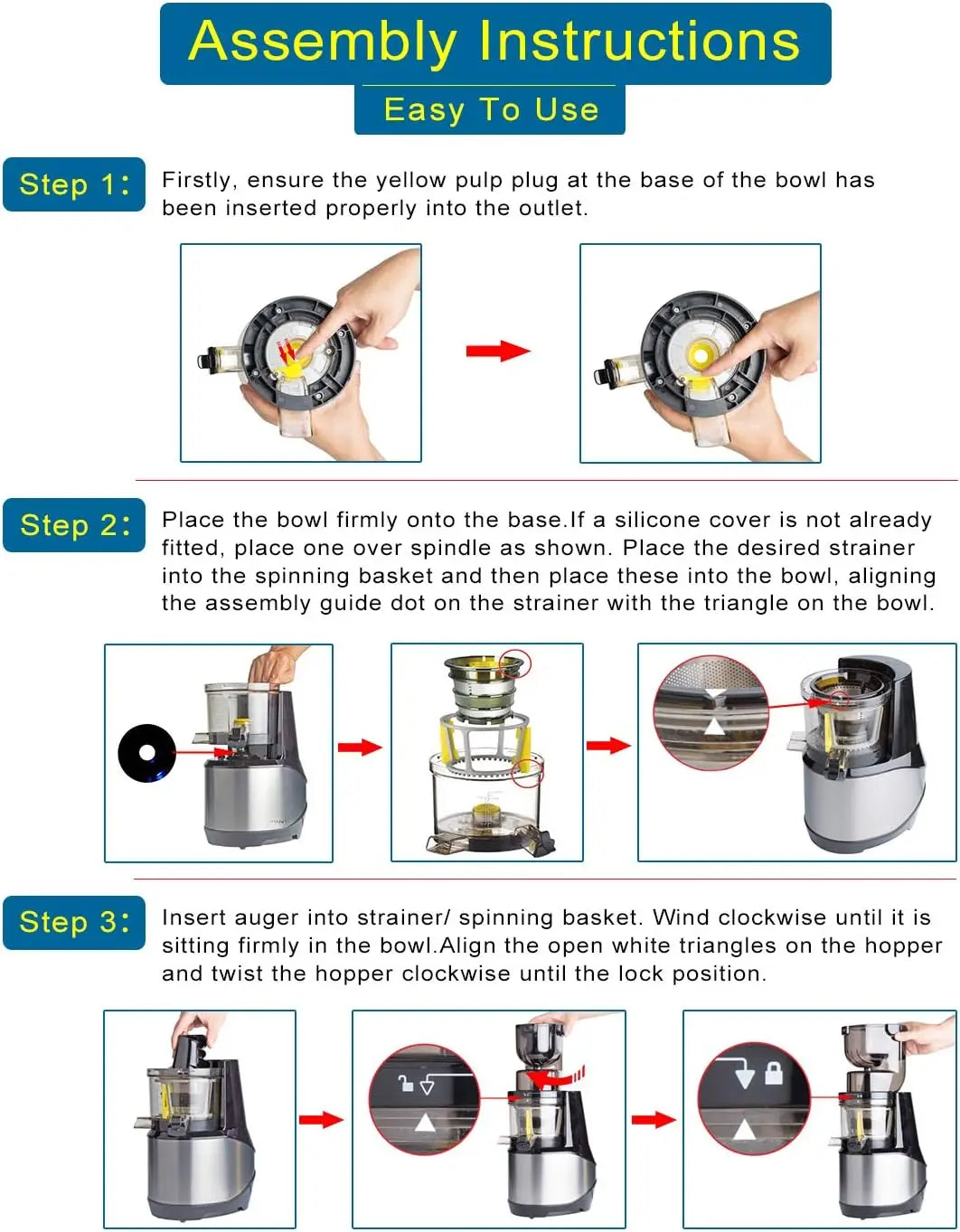 Assembly Instructions

Easy To Use

Step 1:

Firstly, ensure the yellow pulp plug at the base of the bowl has been inserted properly into the outlet.

Step 2:

Place the bowl firmly onto the base.If a silicone cover is not already fitted, place one over spindle as shown. Place the desired strainer into the spinning basket and then place these into the bowl, aligning the assembly guide dot on the strainer with the triangle on the bowl.

Step 3:

Insert auger into strainer/ spinning basket. Wind clockwise until it is sitting firmly in the bowl.Align the open white triangles on the hopper and twist the hopper clockwise until the lock position.